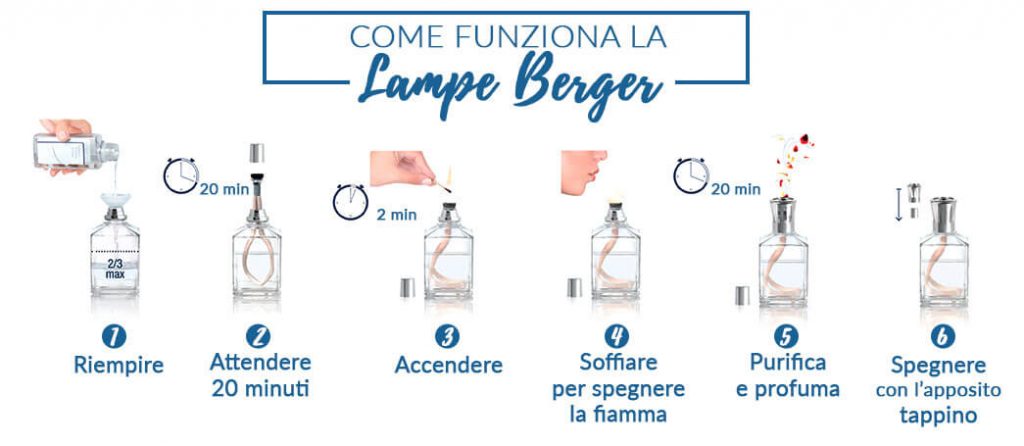 COME FUNZIONA LA
Lampe Berger

2/3 max

1
Riempire

20 min

2
Attendere 20 minuti

2 min

3
Accendere

4
Soffiare per spegnere la fiamma

20 min

5
Purifica e profuma

6
Spegnere con l'apposito tappino